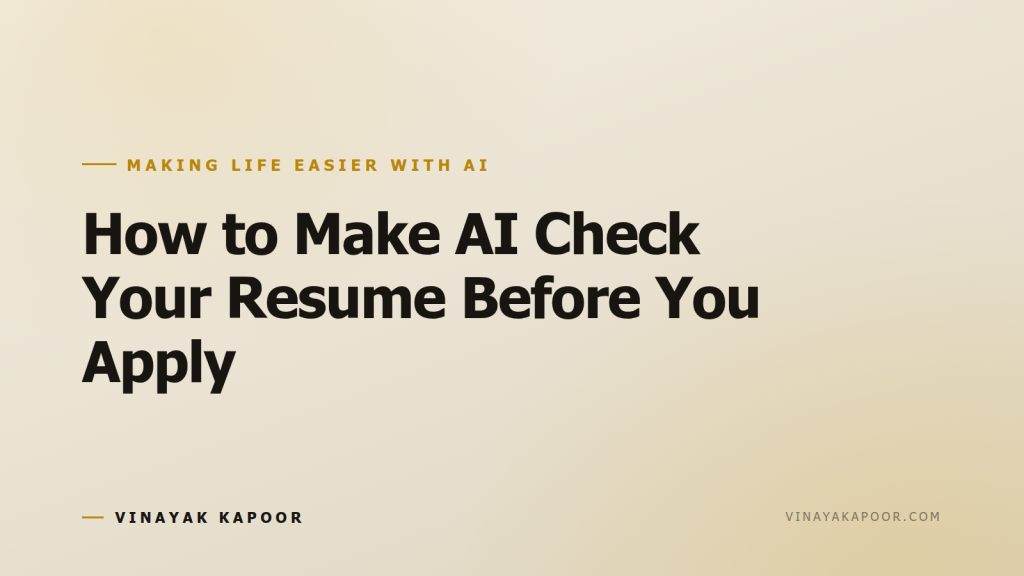 MAKING LIFE EASIER WITH AI

How to Make AI Check Your Resume Before You Apply

VINAYAK KAPOOR

VINAYAKAPOOR.COM