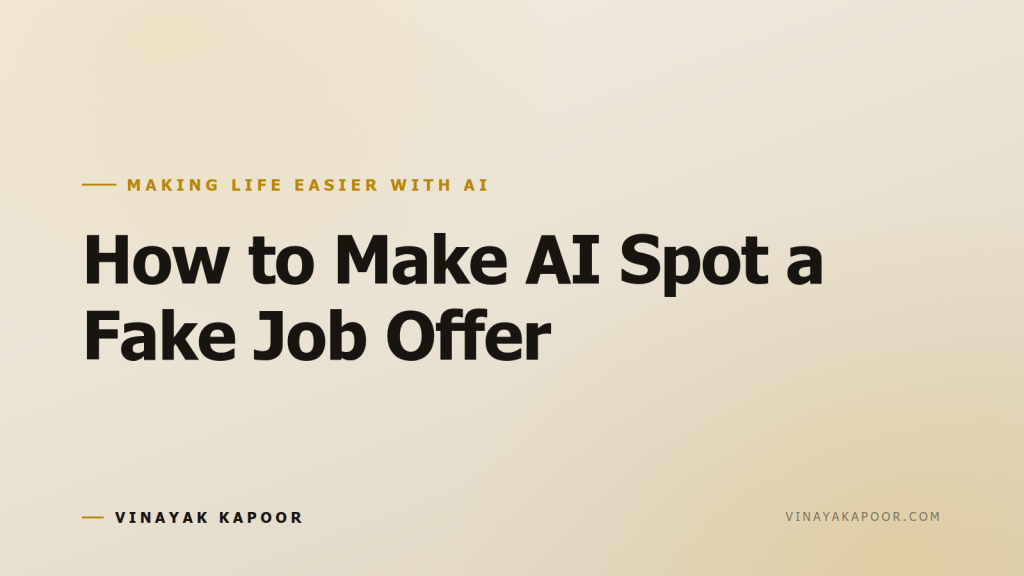 MAKING LIFE EASIER WITH AI

How to Make AI Spot a Fake Job Offer

VINAYAK KAPOOR

VINAYAKAPOOR.COM